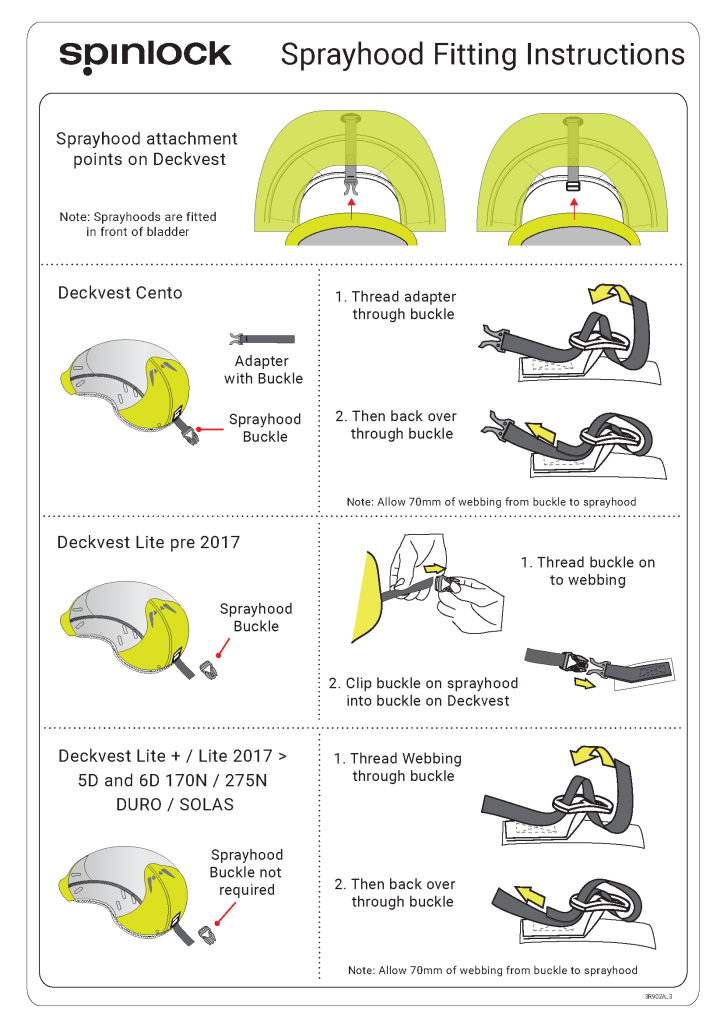 spinlock

Sprayhood Fitting Instructions

Sprayhood attachment points on Deckvest

Note: Sprayhoods are fitted in front of bladder

Deckvest Cento

Adapter with Buckle

Sprayhood Buckle

1. Thread adapter through buckle

2. Then back over through buckle

Note: Allow 70mm of webbing from buckle to sprayhood

Deckvest Lite pre 2017

Sprayhood Buckle

1. Thread buckle on to webbing

2. Clip buckle on sprayhood into buckle on Deckvest

Deckvest Lite + / Lite 2017 > 5D and 6D 170N / 275N DURO / SOLAS

Sprayhood Buckle not required

1. Thread Webbing through buckle

2. Then back over through buckle

Note: Allow 70mm of webbing from buckle to sprayhood

SR902A_3