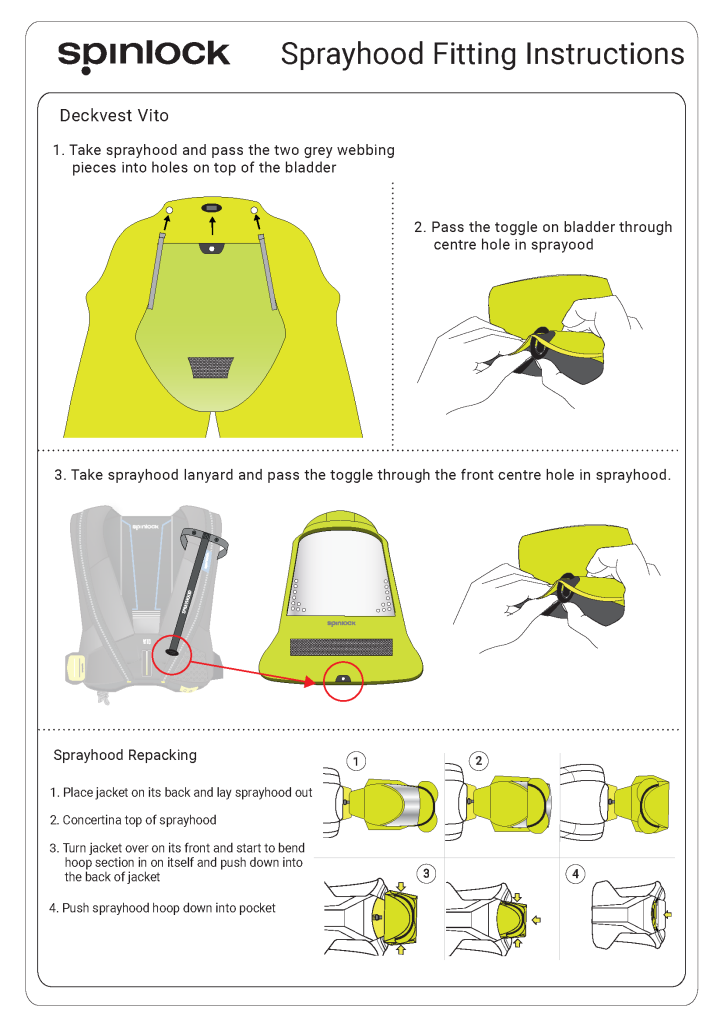 spinlock

Sprayhood Fitting Instructions

Deckvest Vito

1. Take sprayhood and pass the two grey webbing pieces into holes on top of the bladder

2. Pass the toggle on bladder through centre hole in sprayood

3. Take sprayhood lanyard and pass the toggle through the front centre hole in sprayhood.

spinlock

spinlock

Sprayhood Repacking

1. Place jacket on its back and lay sprayhood out

2. Concertina top of sprayhood

3. Turn jacket over on its front and start to bend hoop section in on itself and push down into the back of jacket

4. Push sprayhood hoop down into pocket

1

2

3

4